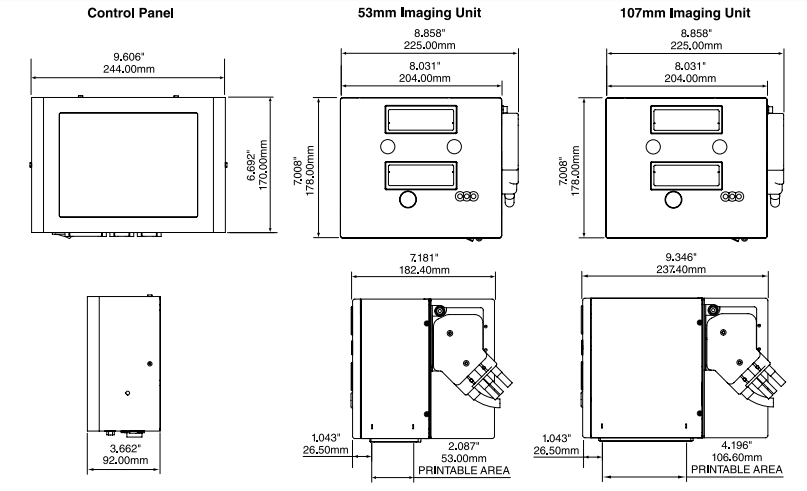 Control Panel

9.606"
244.00mm

6.692"
170.00mm

3.662"
92.00mm

53mm Imaging Unit

8.858"
225.00mm

8.031"
204.00mm

7.008"
178.00mm

7.181"
182.40mm

1.043"
26.50mm

2.087"
53.00mm
PRINTABLE AREA

107mm Imaging Unit

8.858"
225.00mm

8.031"
204.00mm

7.008"
178.00mm

9.346"
237.40mm

1.043"
26.50mm

4.196"
106.60mm
PRINTABLE AREA