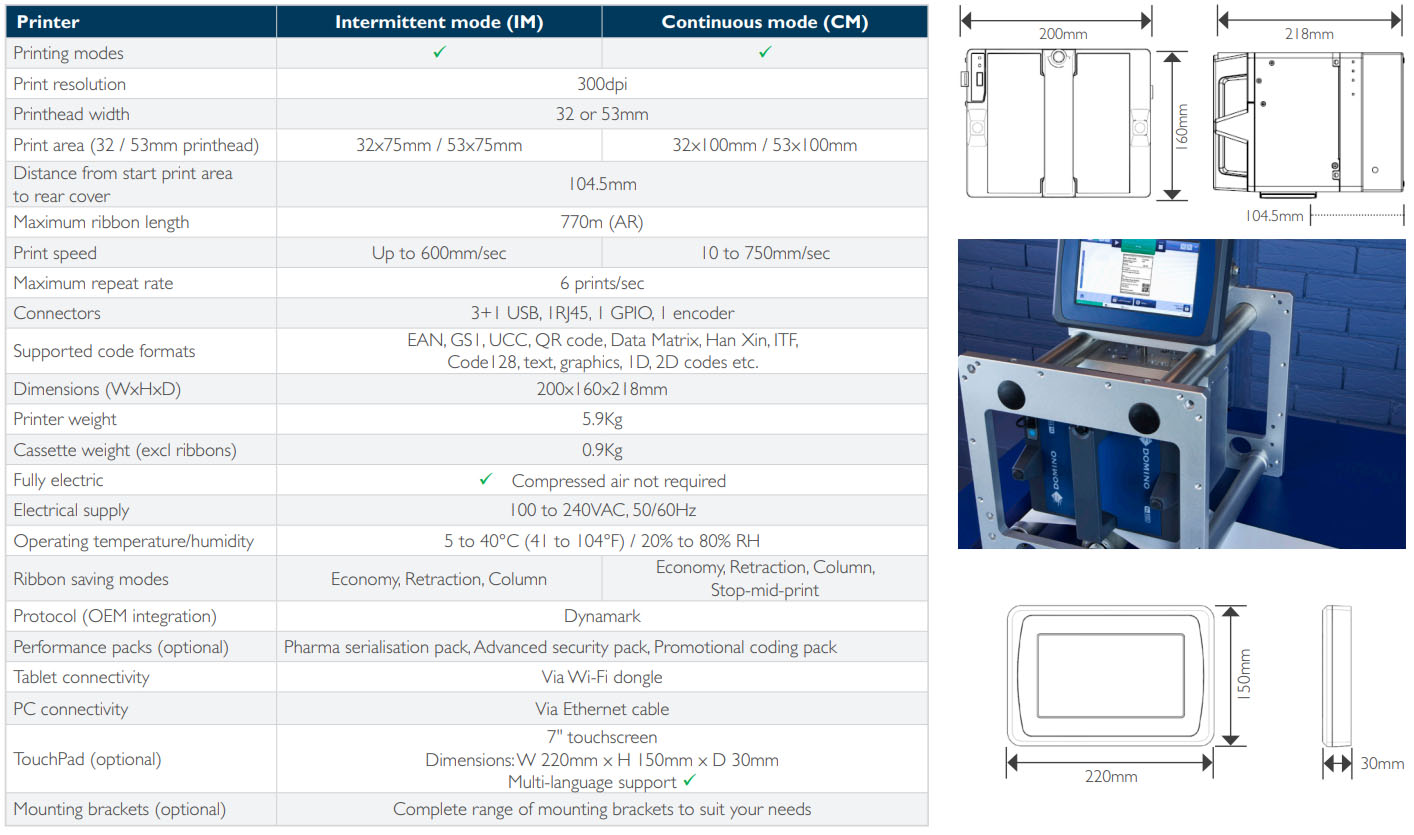 | Printer | Intermittent mode (IM) | Continuous mode (CM) |
|---|---|---|
| Printing modes | ✓ | ✓ |
| Print resolution | 300dpi | |
| Printhead width | 32 or 53mm | |
| Print area (32 / 53mm printhead) | 32x75mm / 53x75mm | 32x100mm / 53x100mm |
| Distance from start print area to rear cover | 104.5mm | |
| Maximum ribbon length | 770m (AR) | |
| Print speed | Up to 600mm/sec | 10 to 750mm/sec |
| Maximum repeat rate | 6 prints/sec | |
| Connectors | 3+1 USB, 1RJ45, 1 GPIO, 1 encoder | |
| Supported code formats | EAN, GS1, UCC, QR code, Data Matrix, Han Xin, ITF, Code128, text, graphics, 1D, 2D codes etc. | |
| Dimensions (WxHxD) | 200x160x218mm | |
| Printer weight | 5.9Kg | |
| Cassette weight (excl ribbons) | 0.9Kg | |
| Fully electric | ✓ Compressed air not required | |
| Electrical supply | 100 to 240VAC, 50/60Hz | |
| Operating temperature/humidity | 5 to 40°C (41 to 104°F) / 20% to 80% RH | |
| Ribbon saving modes | Economy, Retraction, Column | Economy, Retraction, Column, Stop-mid-print |
| Protocol (OEM integration) | Dynamark | |
| Performance packs (optional) | Pharma serialisation pack, Advanced security pack, Promotional coding pack | |
| Tablet connectivity | Via Wi-Fi dongle | |
| PC connectivity | Via Ethernet cable | |
| TouchPad (optional) | 7" touchscreen Dimensions: W 220mm x H 150mm x D 30mm Multi-language support ✓ | |
| Mounting brackets (optional) | Complete range of mounting brackets to suit your needs | |

200mm
160mm
218mm
104.5mm
DOMINO
DOMINO
150mm
220mm
30mm