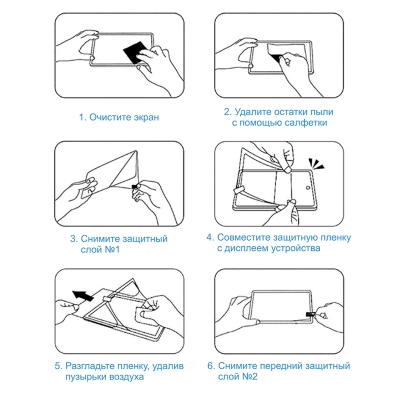 1. Очистите экран

2. Удалите остатки пыли с помощью салфетки

3. Снимите защитный слой №1

4. Совместите защитную пленку с дисплеем устройства

5. Разгладьте пленку, удалив пузырьки воздуха

6. Снимите передний защитный слой №2