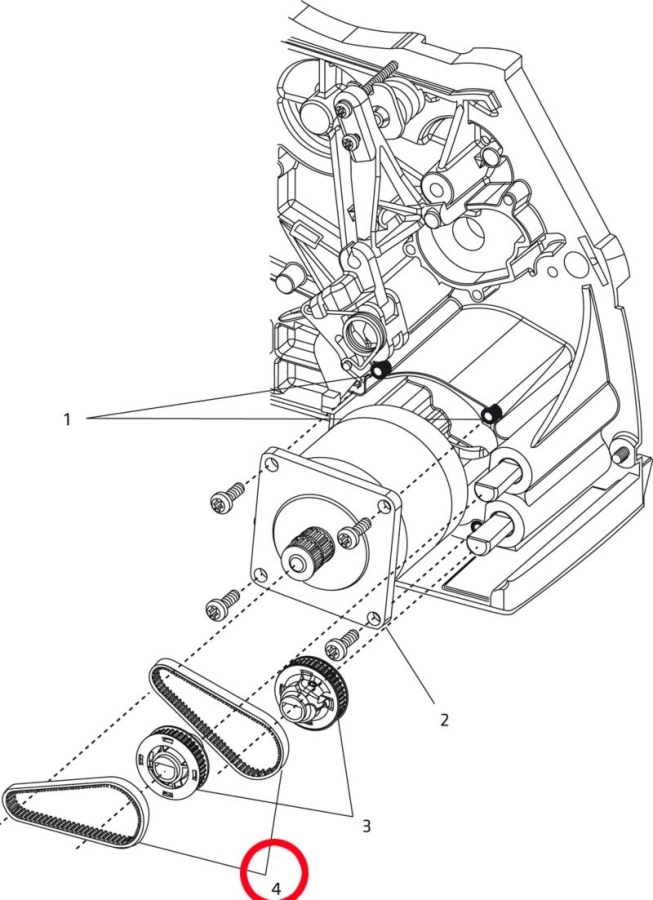 1
2
3
4