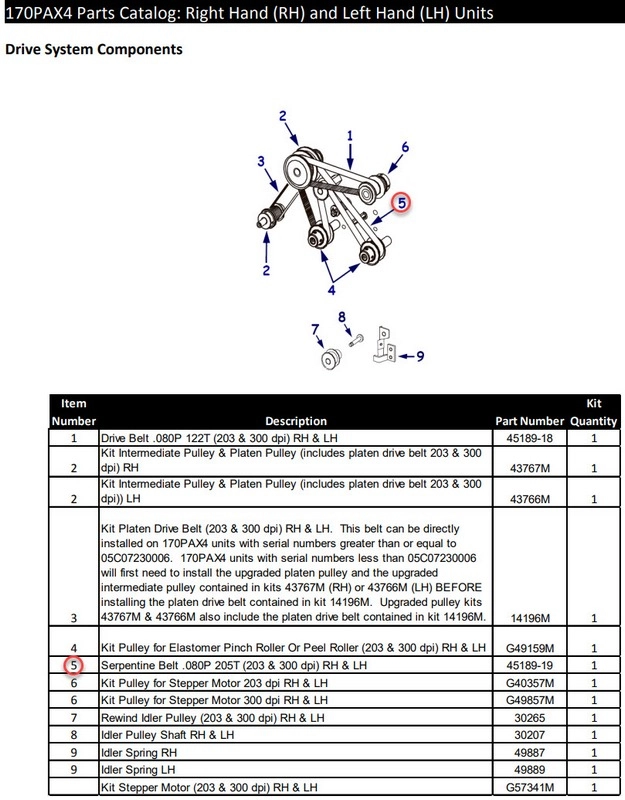 170PAX4 Parts Catalog: Right Hand (RH) and Left Hand (LH) Units

Drive System Components

2
1
6
3
5
2
4
7
8
9

| Item Number | Description | Part Number | Kit Quantity |
|---|---|---|---|
| 1 | Drive Belt .080P 122T (203 & 300 dpi) RH & LH | 45189-18 | 1 |
| 2 | Kit Intermediate Pulley & Platen Pulley (includes platen drive belt 203 & 300 dpi) RH | 43767M | 1 |
| 2 | Kit Intermediate Pulley & Platen Pulley (includes platen drive belt 203 & 300 dpi)) LH | 43766M | 1 |
| 3 | Kit Platen Drive Belt (203 & 300 dpi) RH & LH. This belt can be directly installed on 170PAX4 units with serial numbers greater than or equal to 05C07230006. 170PAX4 units with serial numbers less than 05C07230006 will first need to install the upgraded platen pulley and the upgraded intermediate pulley contained in kits 43767M (RH) or 43766M (LH) BEFORE installing the platen drive belt contained in kit 14196M. Upgraded pulley kits 43767M & 43766M also include the platen drive belt contained in kit 14196M. | 14196M | 1 |
| 4 | Kit Pulley for Elastomer Pinch Roller Or Peel Roller (203 & 300 dpi) RH & LH | G49159M | 1 |
| 5 | Serpentine Belt .080P 205T (203 & 300 dpi) RH & LH | 45189-19 | 1 |
| 6 | Kit Pulley for Stepper Motor 203 dpi RH & LH | G40357M | 1 |
| 6 | Kit Pulley for Stepper Motor 300 dpi RH & LH | G49857M | 1 |
| 7 | Rewind Idler Pulley (203 & 300 dpi) RH & LH | 30265 | 1 |
| 8 | Idler Pulley Shaft RH & LH | 30207 | 1 |
| 9 | Idler Spring RH | 49887 | 1 |
| 9 | Idler Spring LH | 49889 | 1 |
|  | Kit Stepper Motor (203 & 300 dpi) RH & LH | G57341M | 1 |